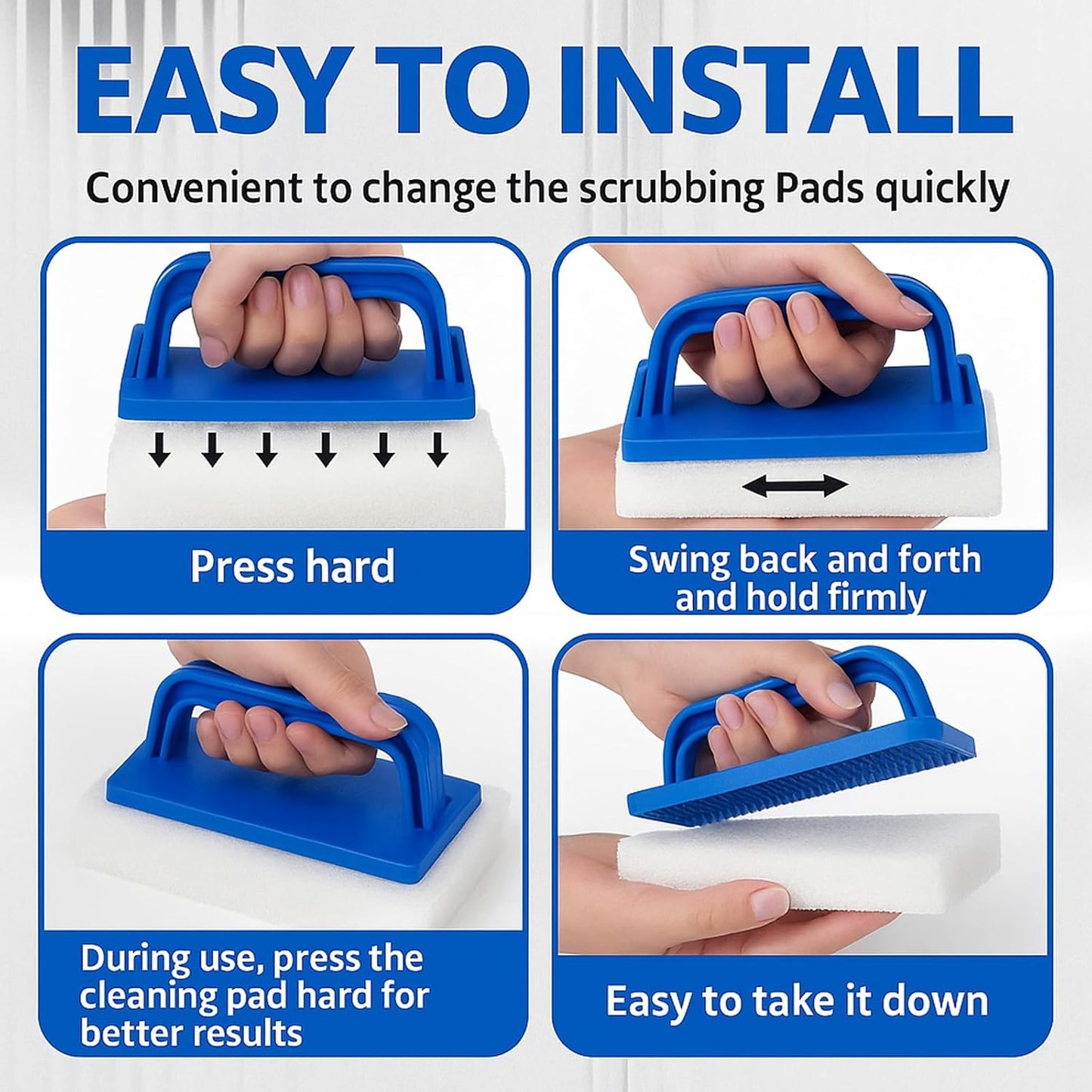 EASY TO INSTALL

Convenient to change the scrubbing Pads quickly

Press hard

Swing back and forth and hold firmly

During use, press the cleaning pad hard for better results

Easy to take it down