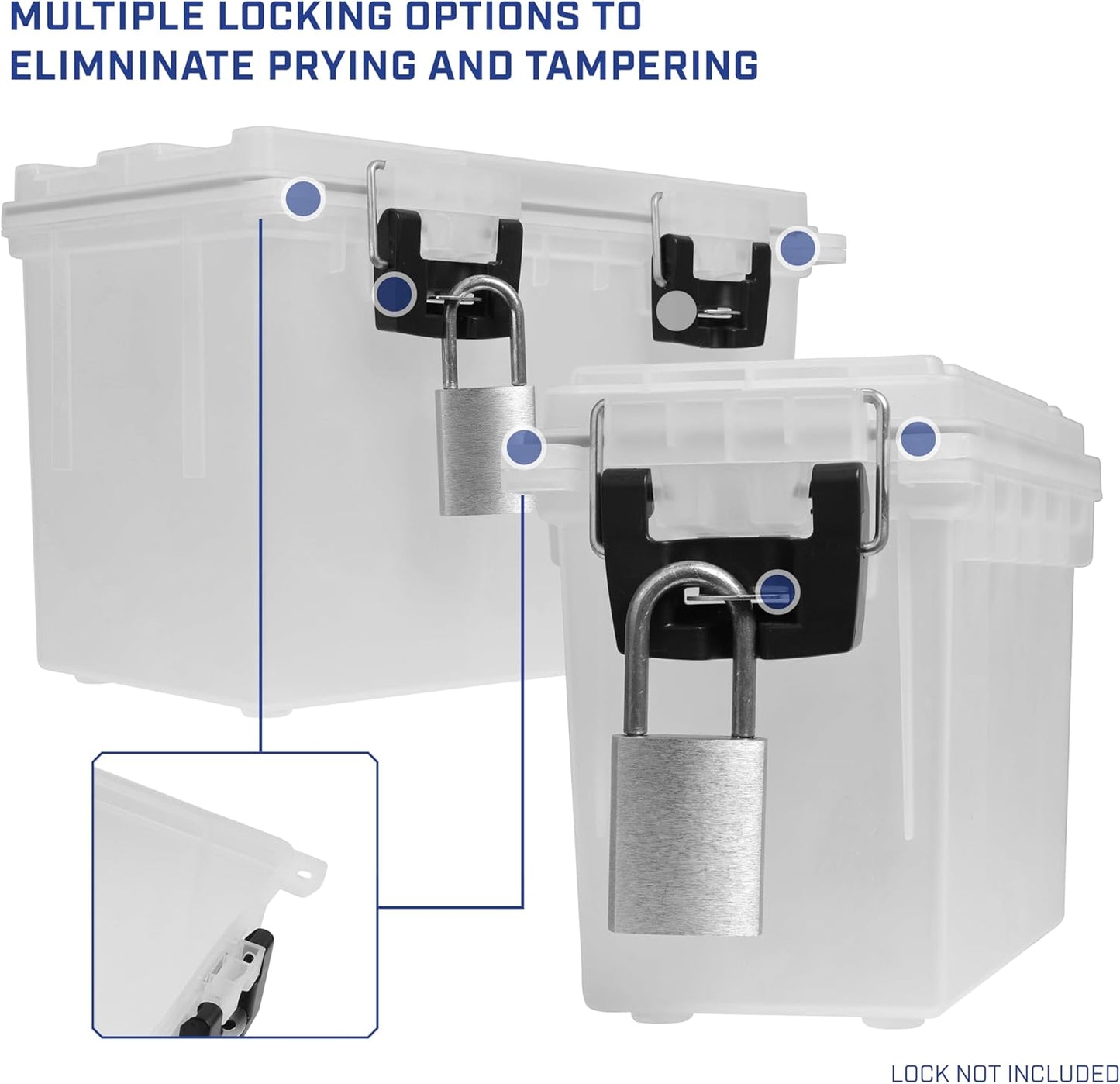 MULTIPLE LOCKING OPTIONS TO ELIMNINATE PRYING AND TAMPERING

LOCK NOT INCLUDED